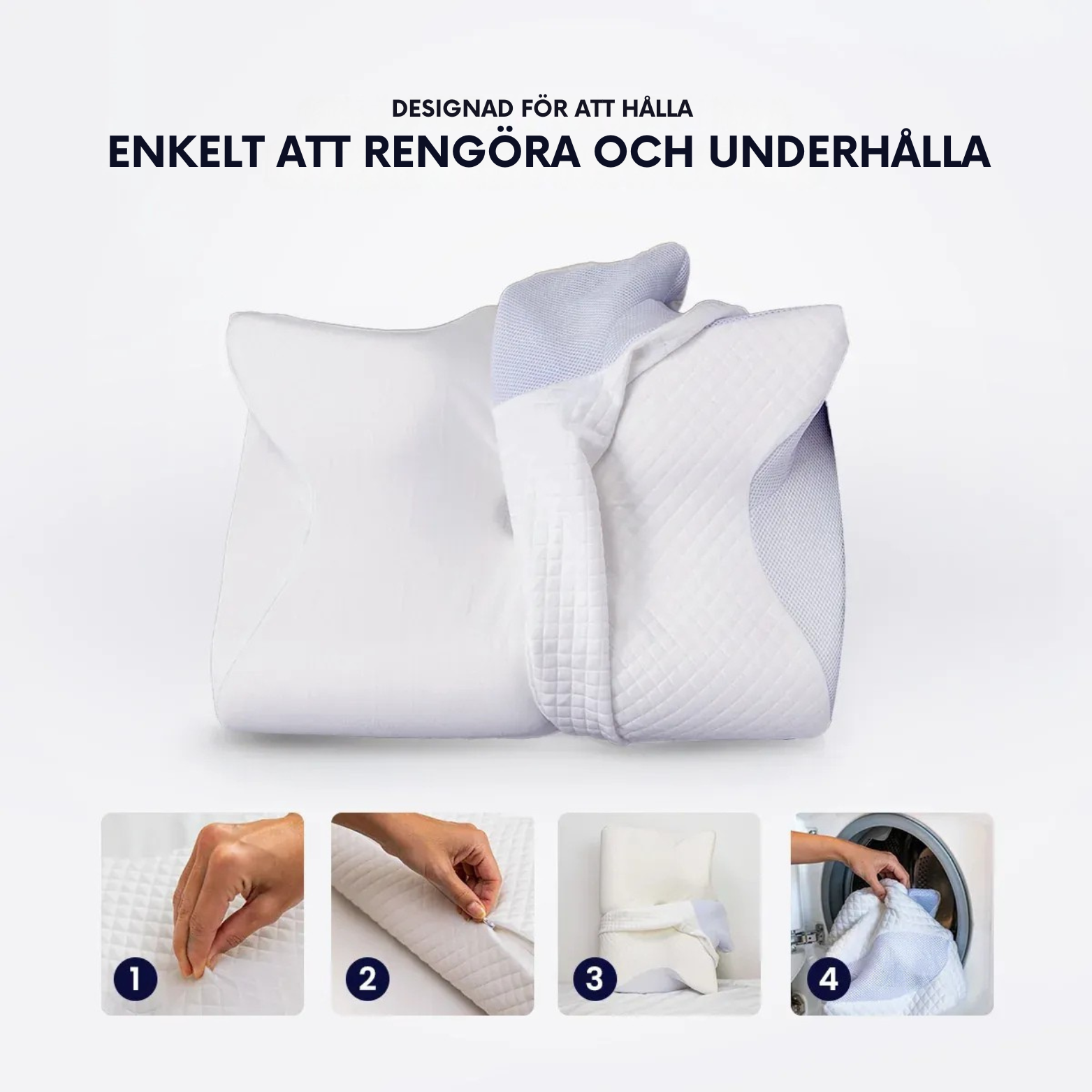 DESIGNAD FÖR ATT HÅLLA
ENKELT ATT RENGÖRA OCH UNDERHÅLLA

1

2

3

4